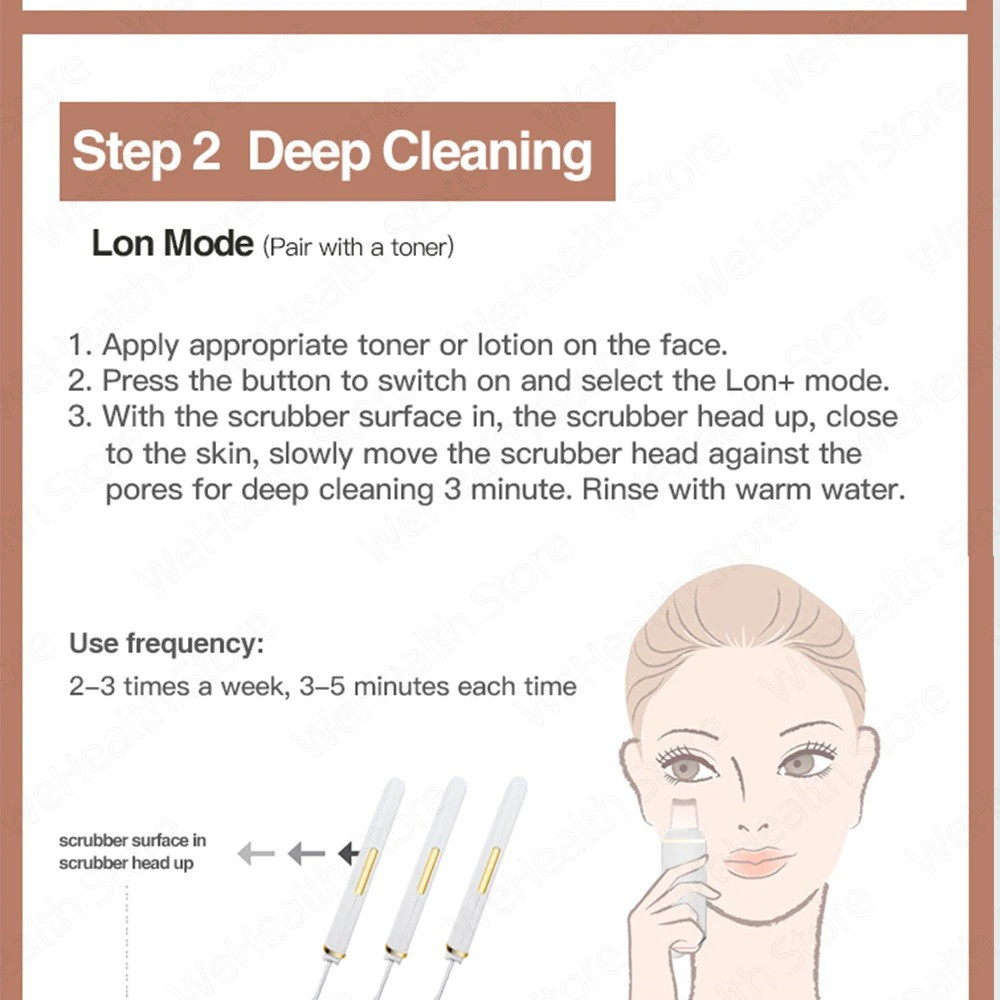 Step 2 Deep Cleaning

Lon Mode (Pair with a toner)

1. Apply appropriate toner or lotion on the face.
2. Press the button to switch on and select the Lon+ mode.
3. With the scrubber surface in, the scrubber head up, close to the skin, slowly move the scrubber head against the pores for deep cleaning 3 minute. Rinse with warm water.

Use frequency:
2–3 times a week, 3–5 minutes each time

scrubber surface in
scrubber head up

WeHealth Store