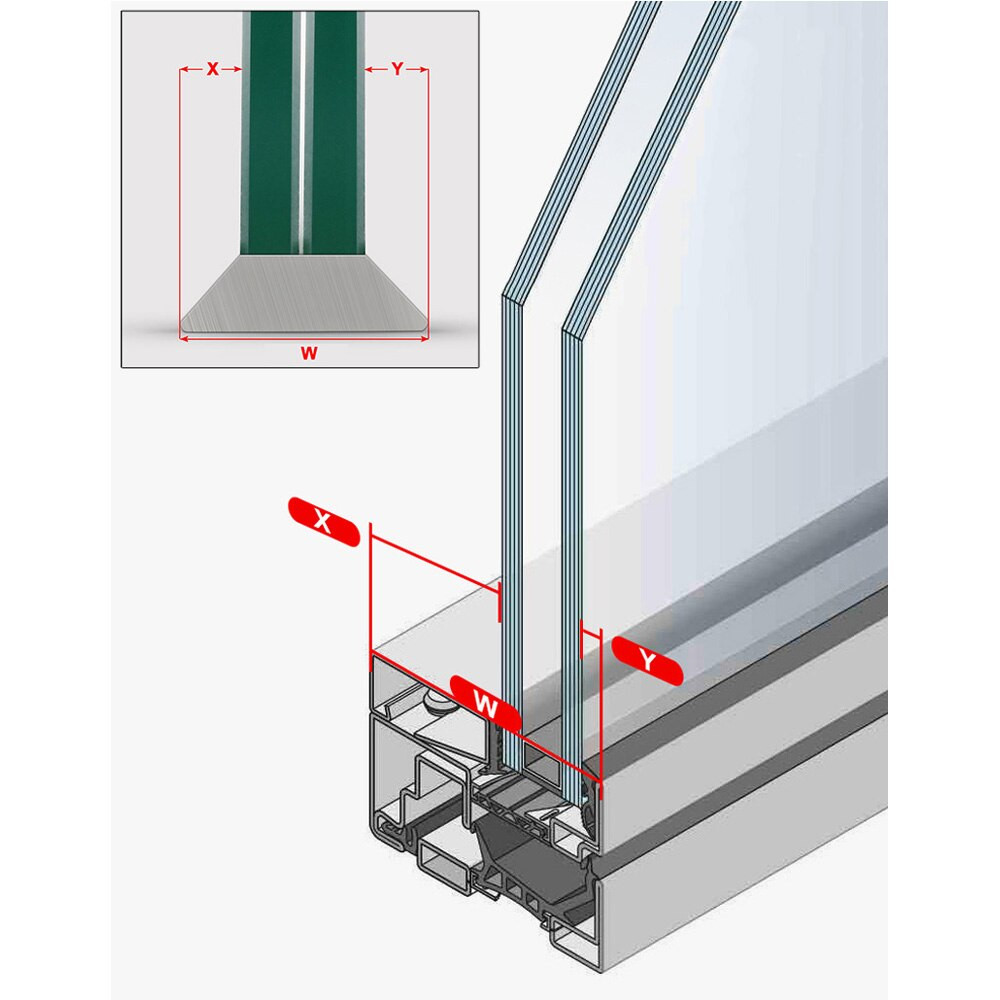 X
Y
W
X
Y
W