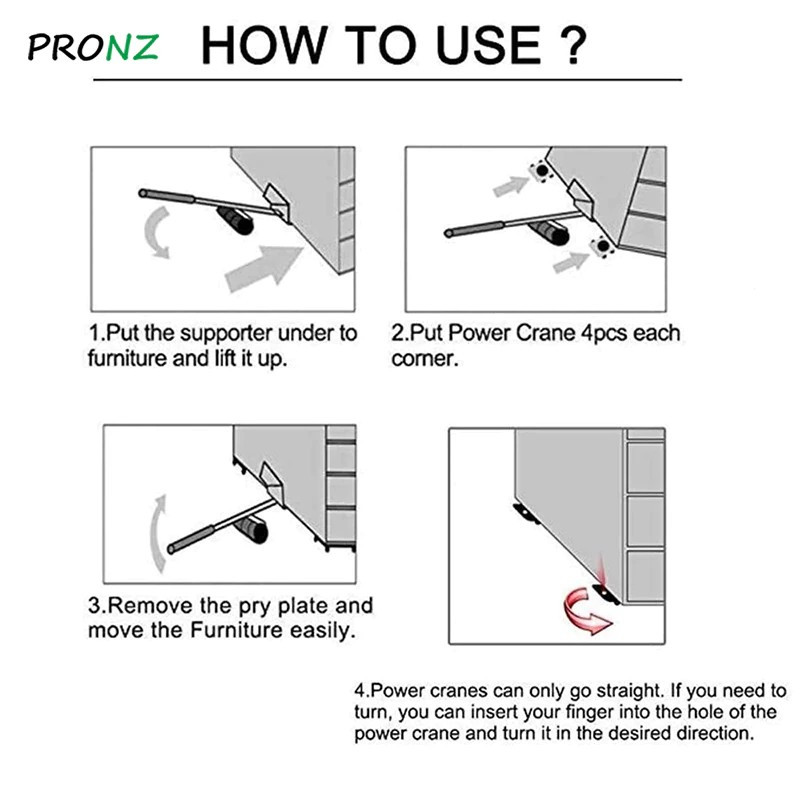 PRONZ HOW TO USE ?

1.Put the supporter under to furniture and lift it up.

2.Put Power Crane 4pcs each corner.

3.Remove the pry plate and move the Furniture easily.

4.Power cranes can only go straight. If you need to turn, you can insert your finger into the hole of the power crane and turn it in the desired direction.