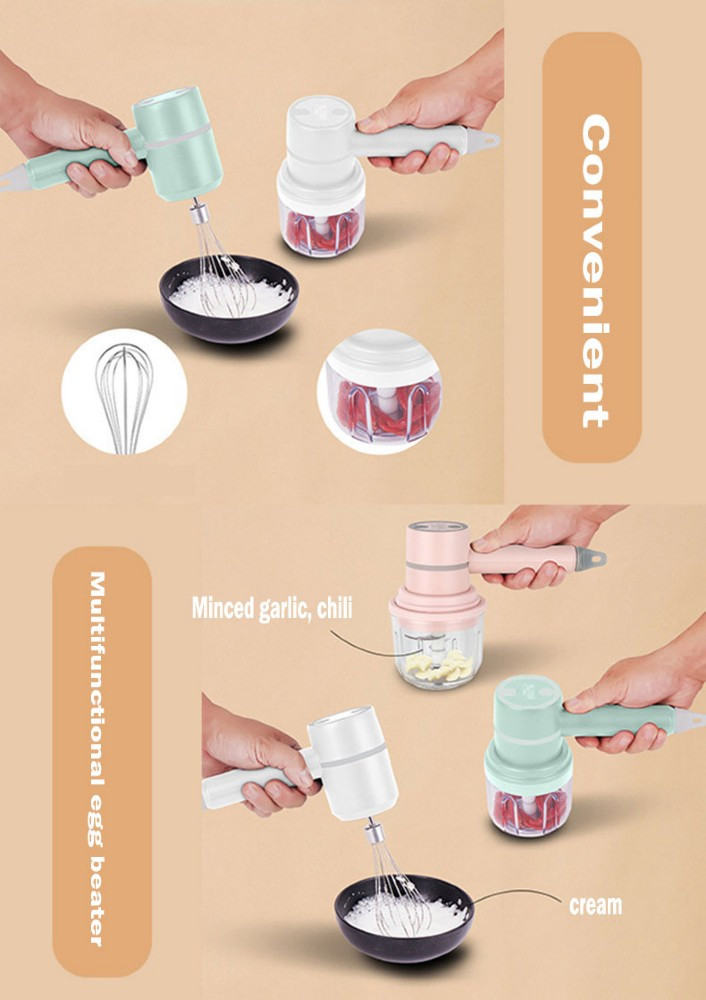 Convenient

Multifunctional egg beater

Minced garlic, chili

cream